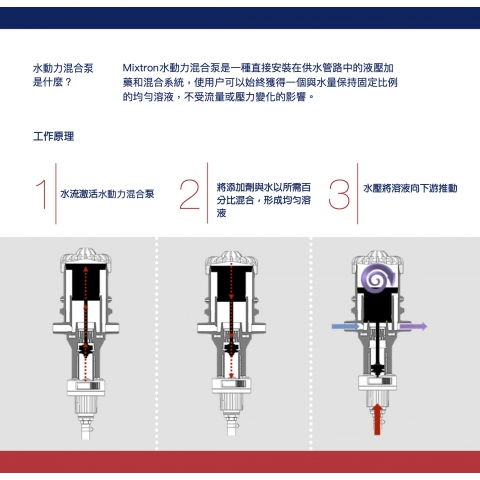 水動力混合泵是什麼？

Mixtron水動力混合泵是一種直接安裝在供水管路中的液壓加藥和混合系統，使用户可以始終獲得一個與水量保持固定比例的均勻溶液，不受流量或壓力變化的影響。

工作原理

1 水流激活水動力混合泵

2 將添加劑與水以所需百分比混合，形成均勻溶液

3 水壓將溶液向下游推動